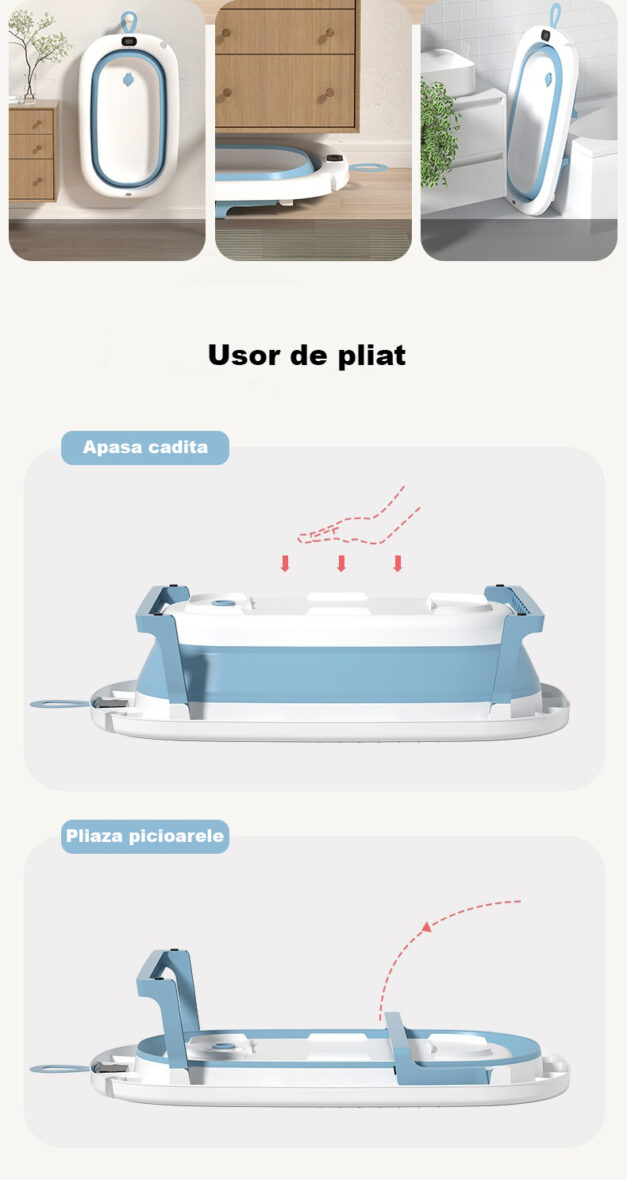 Usor de pliat

Apasa cadita

Pliaza picioarele