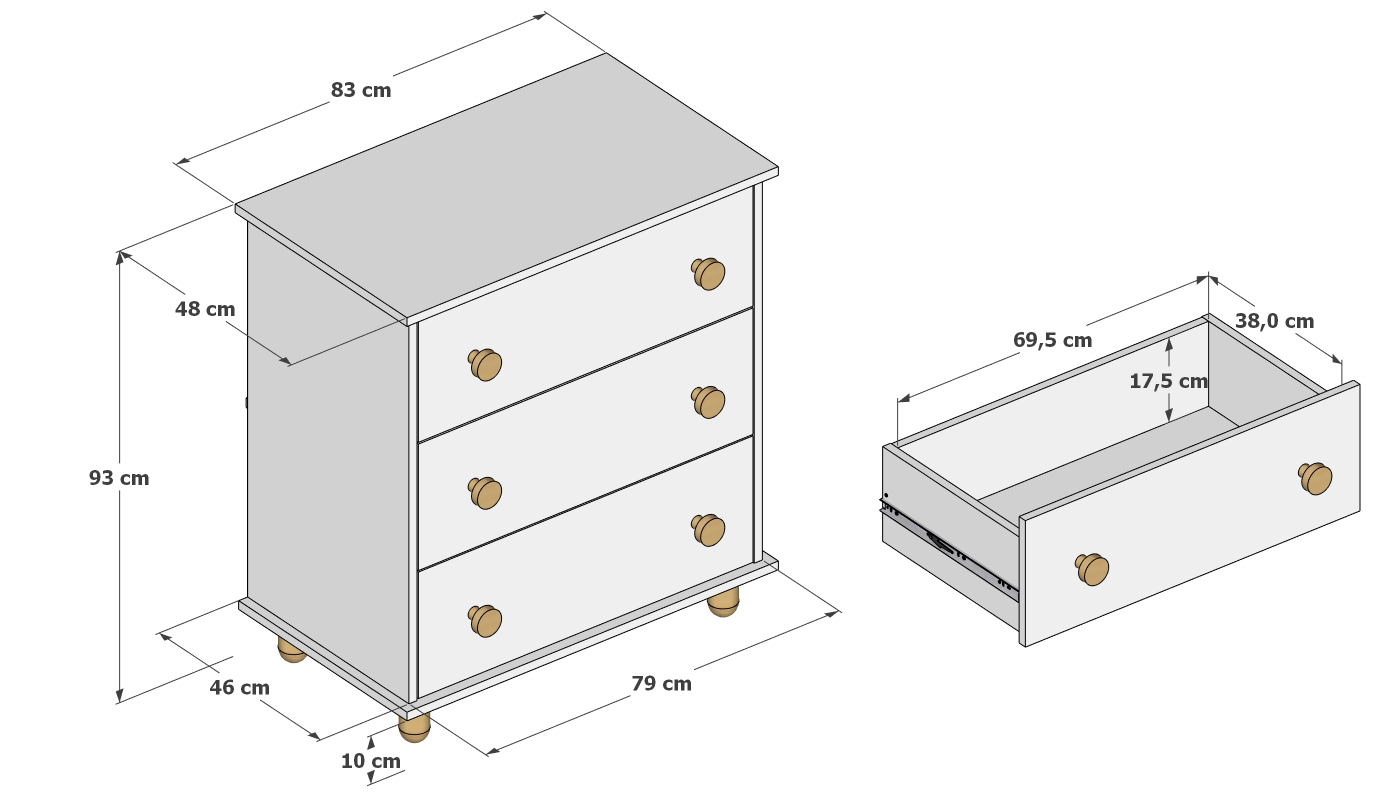 83 cm

48 cm

93 cm

46 cm

10 cm

79 cm

69,5 cm

38,0 cm

17,5 cm